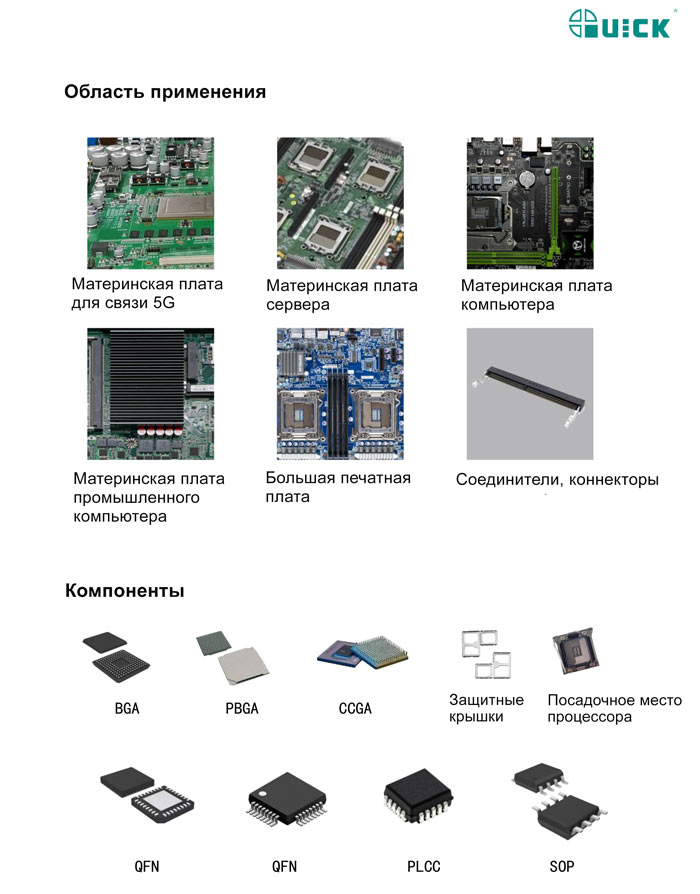 QUICK

Область применения

Материнская плата для связи 5G

Материнская плата сервера

Материнская плата компьютера

Материнская плата промышленного компьютера

Большая печатная плата

Соединители, коннекторы

Компоненты

BGA

PBGA

CCGA

Защитные крышки

Посадочное место процессора

QFN

QFN

PLCC

SOP