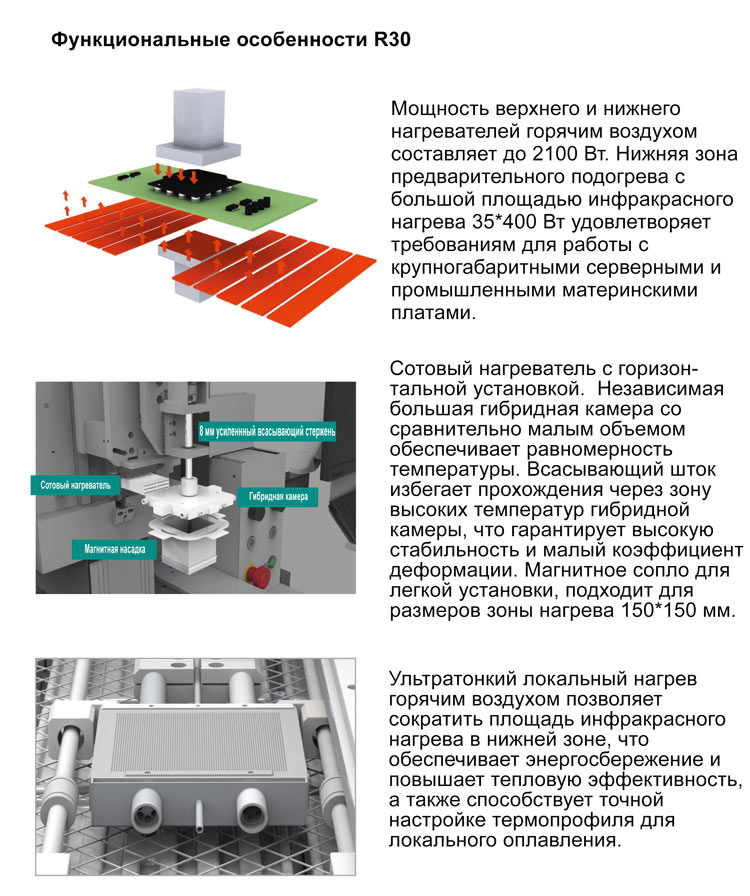 Функциональные особенности R30

Мощность верхнего и нижнего нагревателей горячим воздухом составляет до 2100 Вт. Нижняя зона предварительного подогрева с большой площадью инфракрасного нагрева 35*400 Вт удовлетворяет требованиям для работы с крупногабаритными серверными и промышленными материнскими платами.

8 мм усиленный всасывающий стержень
Сотовый нагреватель
Гибридная камера
Магнитная насадка

Сотовый нагреватель с горизонтальной установкой. Независимая большая гибридная камера со сравнительно малым объемом обеспечивает равномерность температуры. Всасывающий шток избегает прохождения через зону высоких температур гибридной камеры, что гарантирует высокую стабильность и малый коэффициент деформации. Магнитное сопло для легкой установки, подходит для размеров зоны нагрева 150*150 мм.

Ультратонкий локальный нагрев горячим воздухом позволяет сократить площадь инфракрасного нагрева в нижней зоне, что обеспечивает энергосбережение и повышает тепловую эффективность, а также способствует точной настройке термопрофиля для локального оплавления.